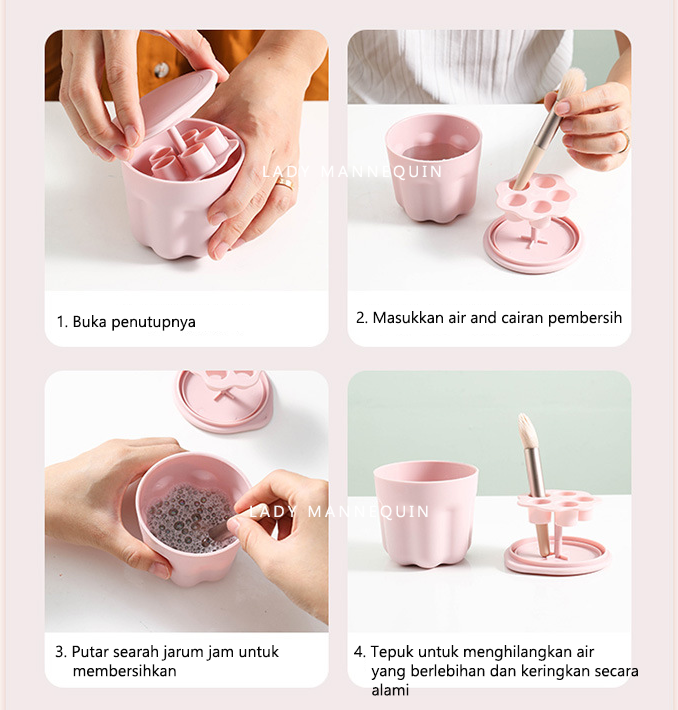 LADY MANNEQUIN

1. Buka penutupnya

2. Masukkan air and cairan pembersih

LADY MANNEQUIN

3. Putar searah jarum jam untuk membersihkan

4. Tepuk untuk menghilangkan air yang berlebihan dan keringkan secara alami